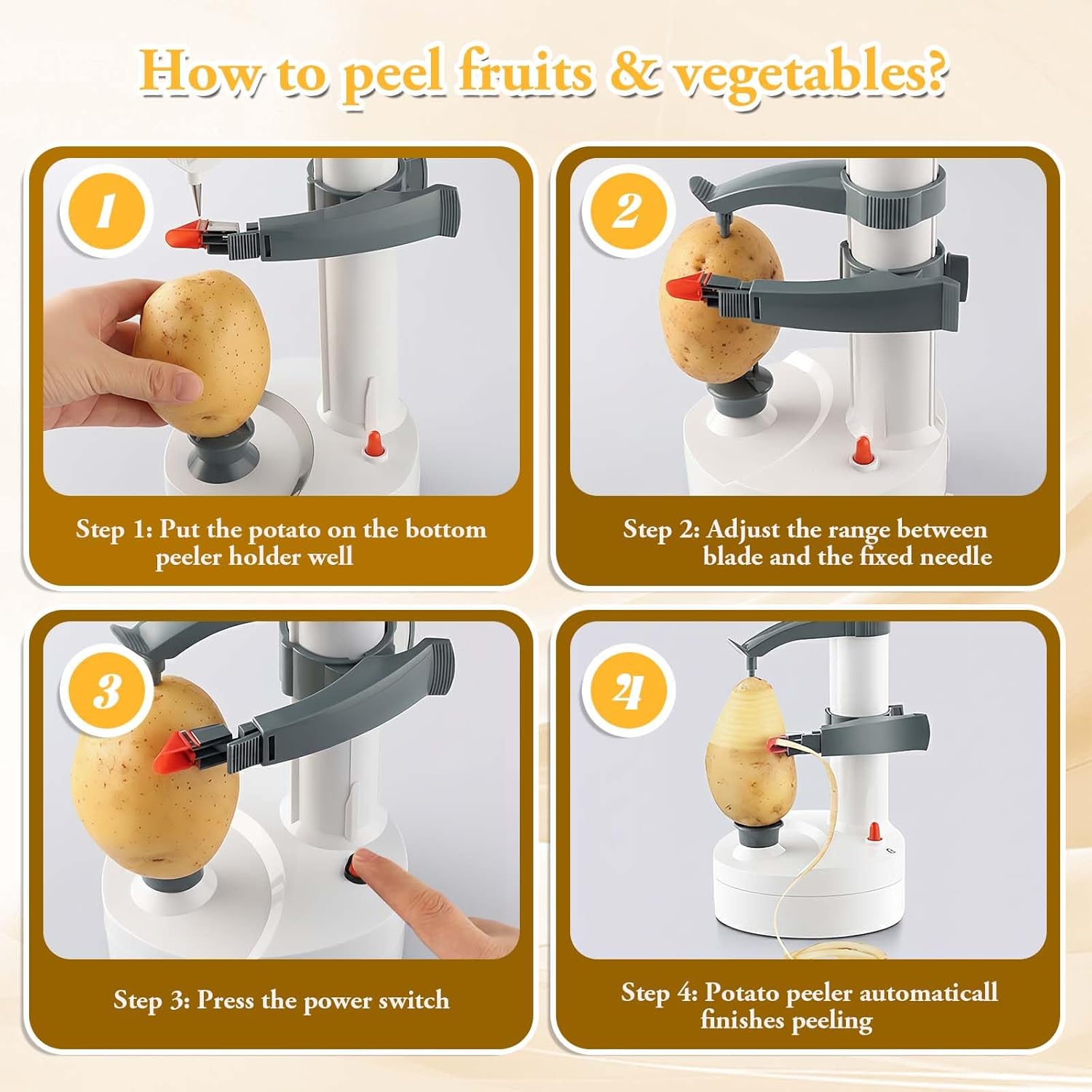 How to peel fruits & vegetables?

1

Step 1: Put the potato on the bottom peeler holder well

2

Step 2: Adjust the range between blade and the fixed needle

3

Step 3: Press the power switch

4

Step 4: Potato peeler automaticall finishes peeling